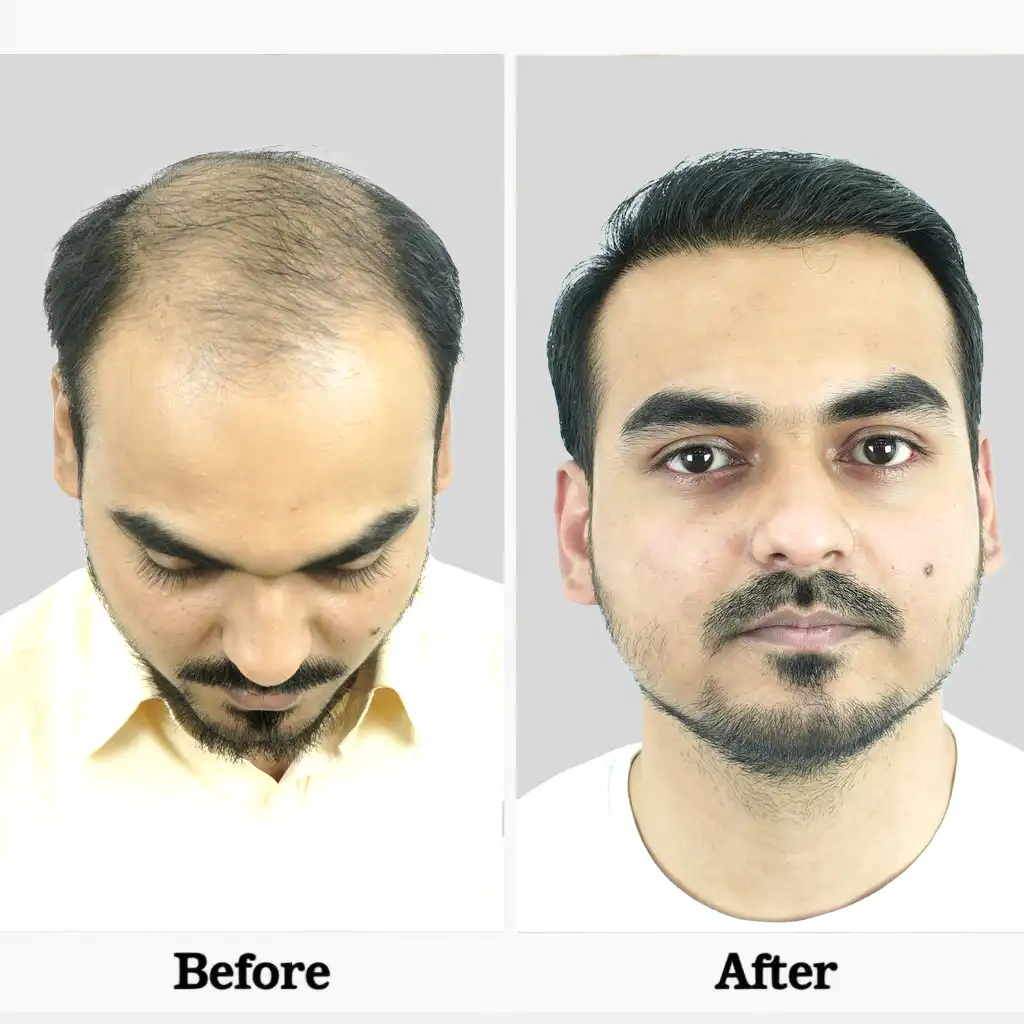 Before

After