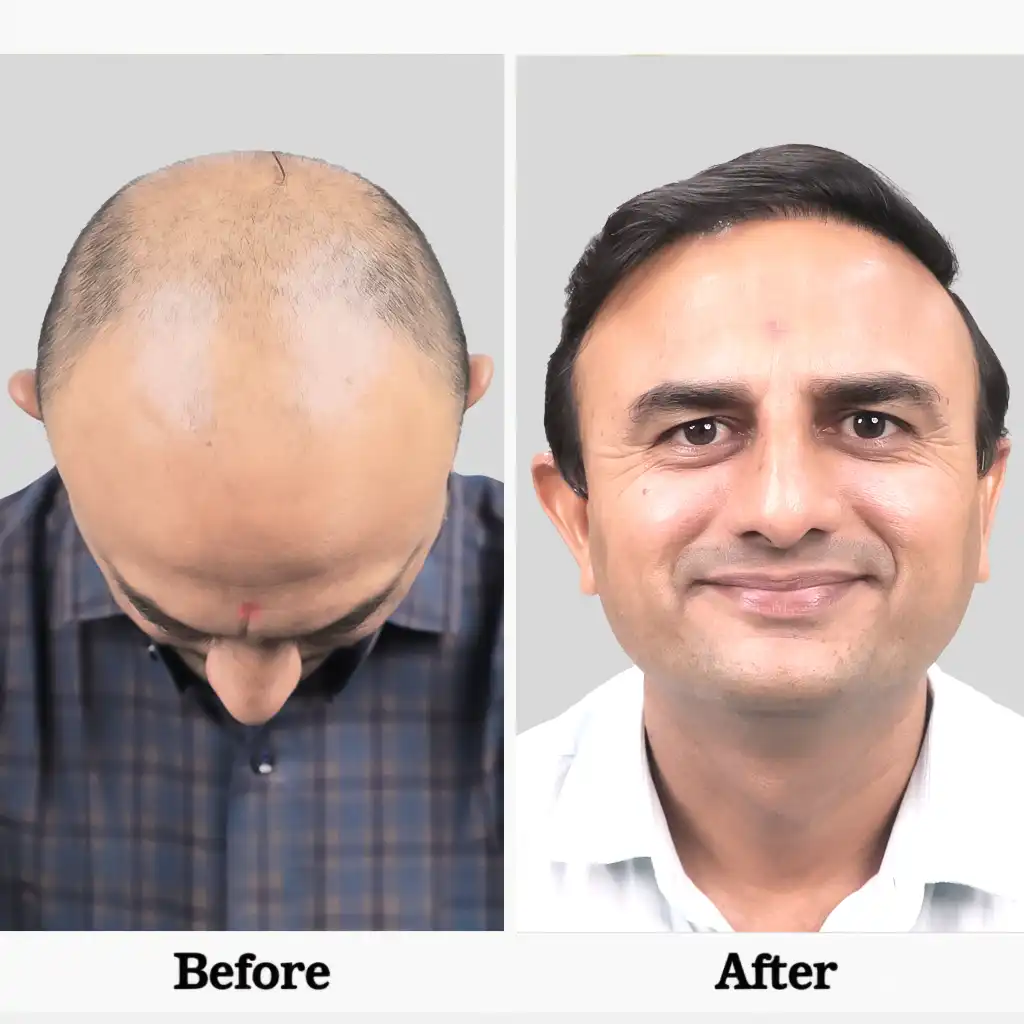 Before

After