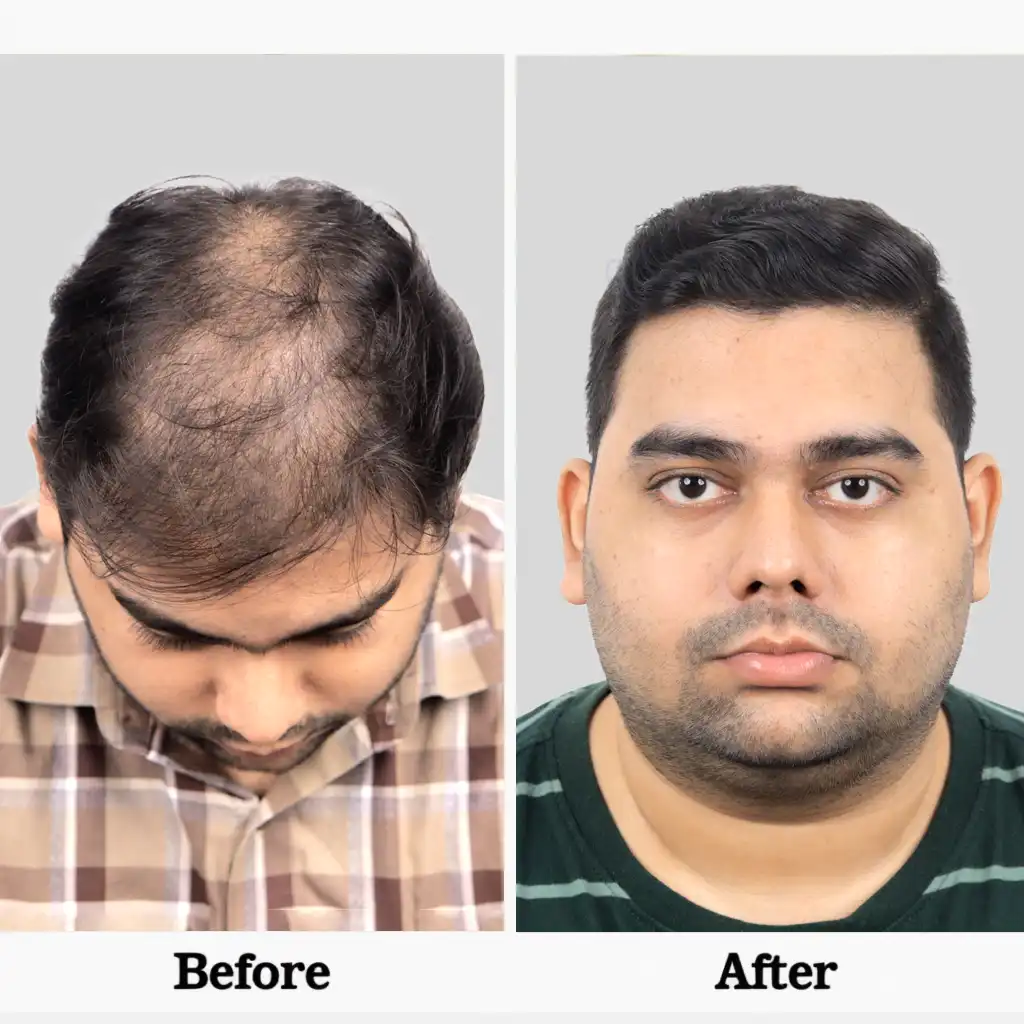 Before

After