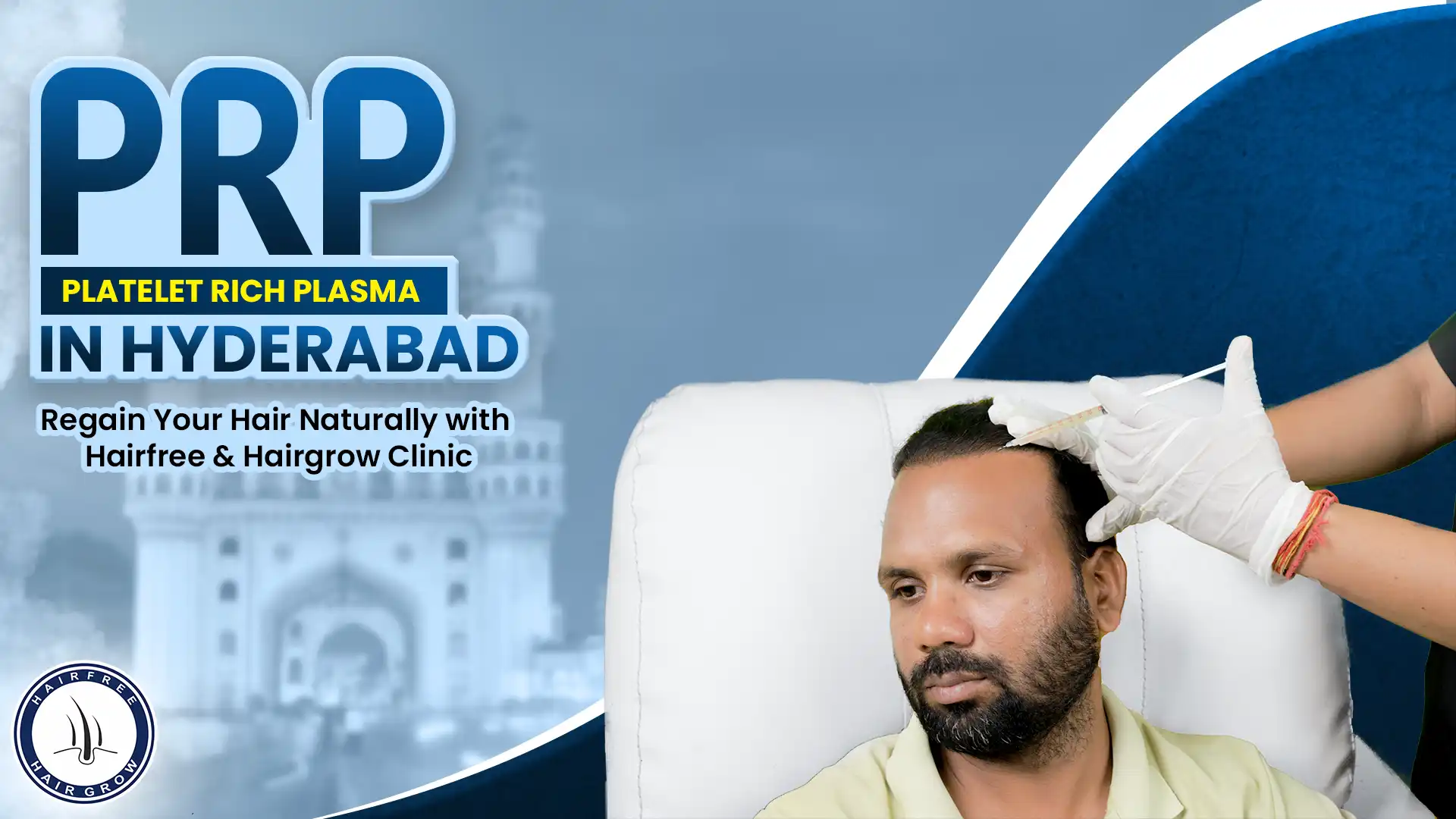 PRP
PLATELET RICH PLASMA
IN HYDERABAD

Regain Your Hair Naturally with Hairfree & Hairgrow Clinic

HAIRFREE
HAIRGROW