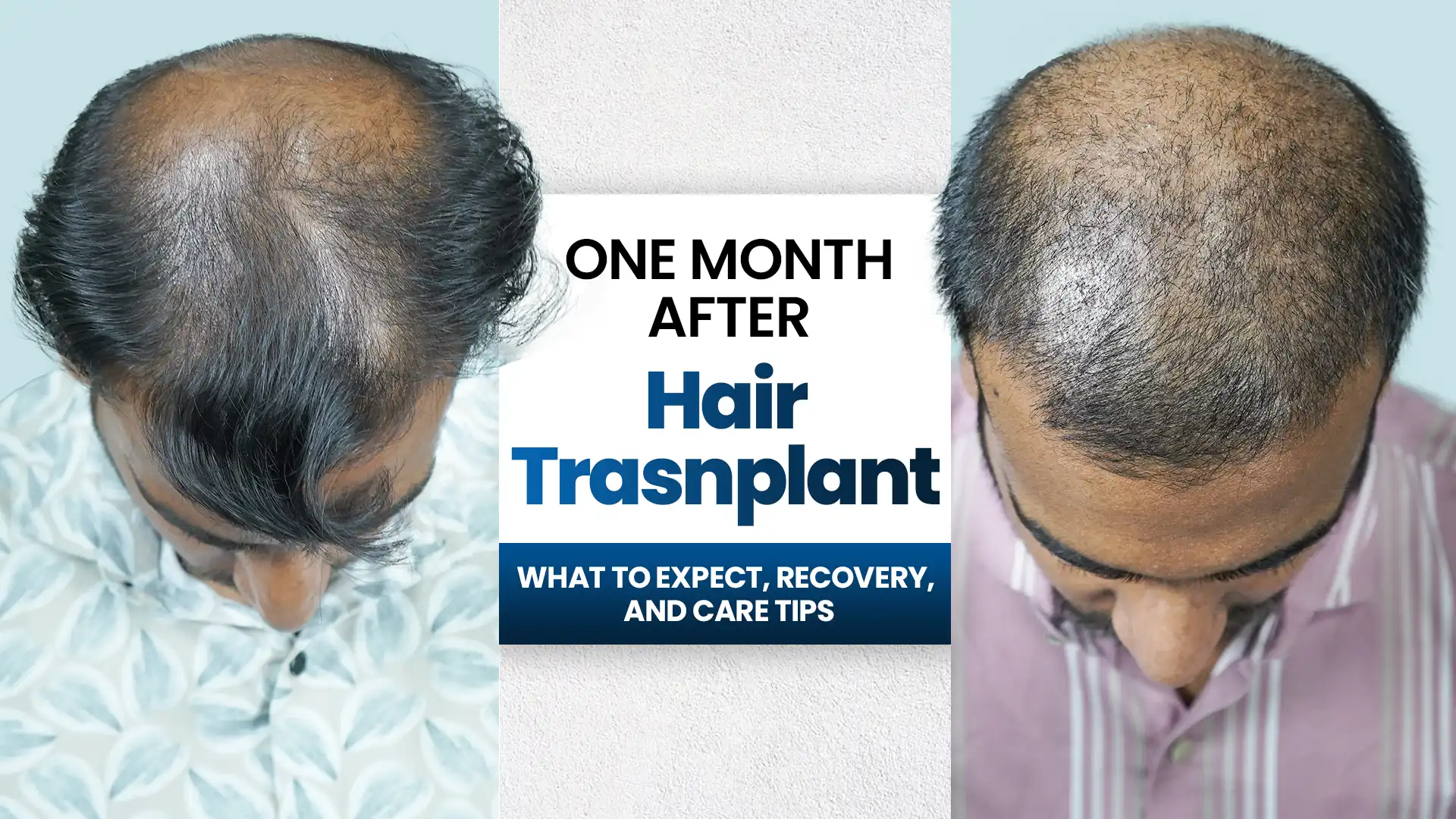 ONE MONTH AFTER
Hair Trasnplant
WHAT TO EXPECT, RECOVERY, AND CARE TIPS